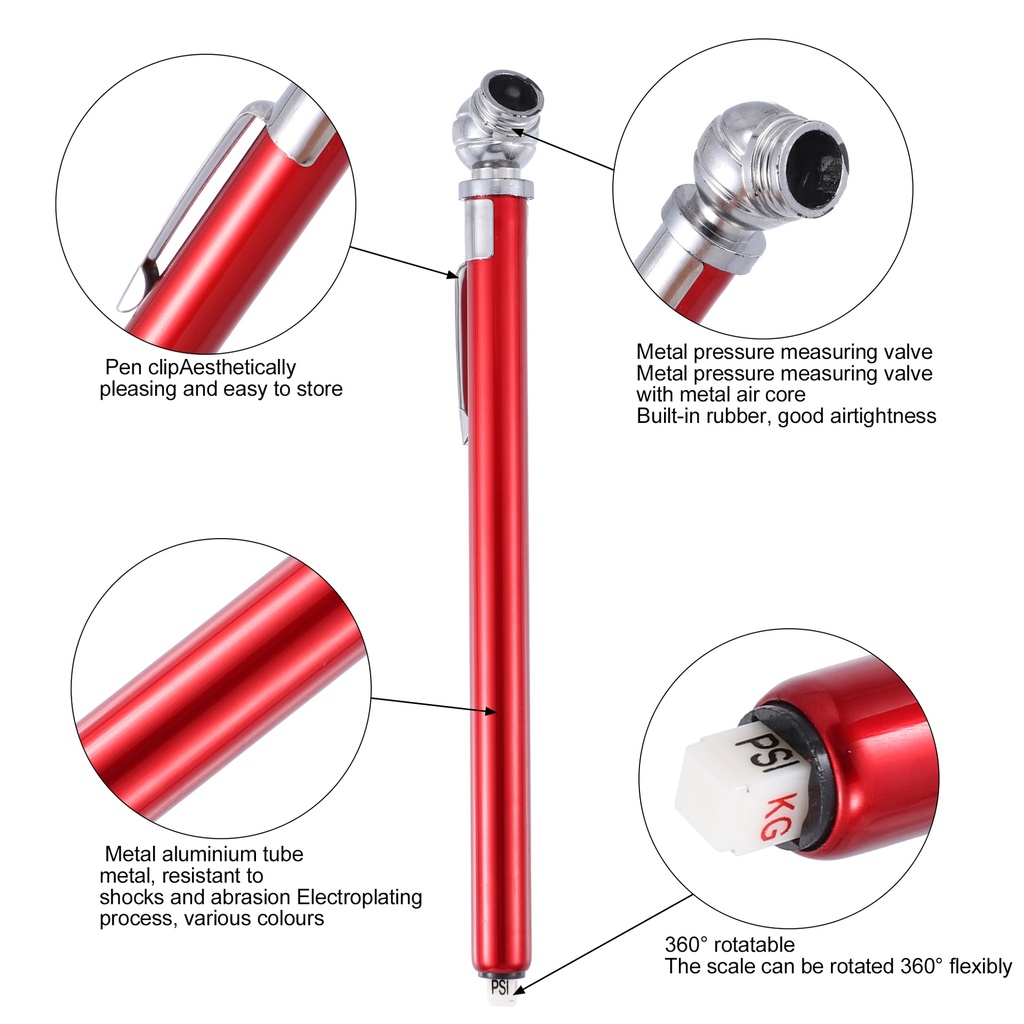 Pen clipAesthetically pleasing and easy to store

Metal pressure measuring valve
Metal pressure measuring valve with metal air core
Built-in rubber, good airtightness

Metal aluminium tube metal, resistant to shocks and abrasion Electroplating process, various colours

PSI
KG

360° rotatable
The scale can be rotated 360° flexibly

PSI